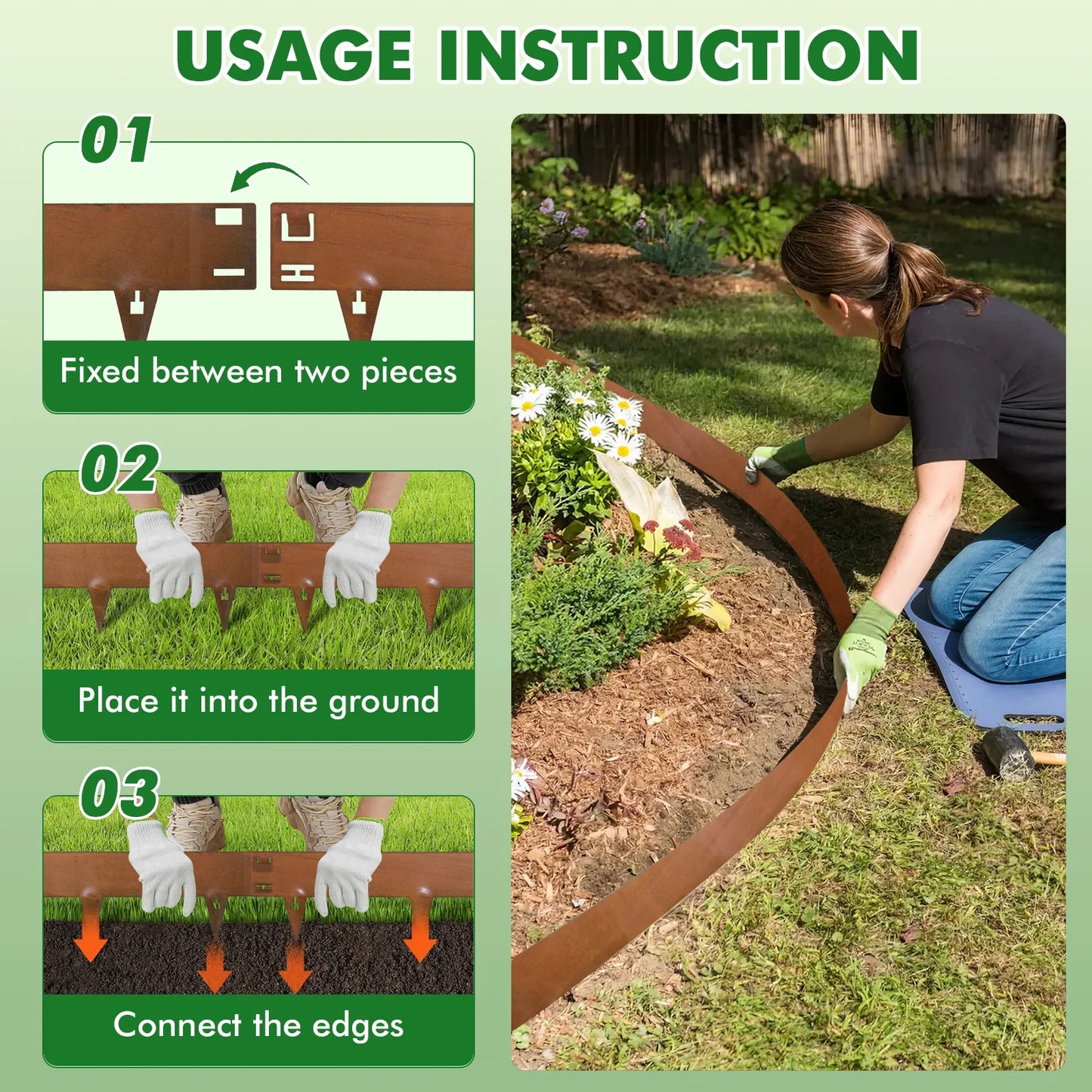 USAGE INSTRUCTION

01

Fixed between two pieces

02

Place it into the ground

03

Connect the edges